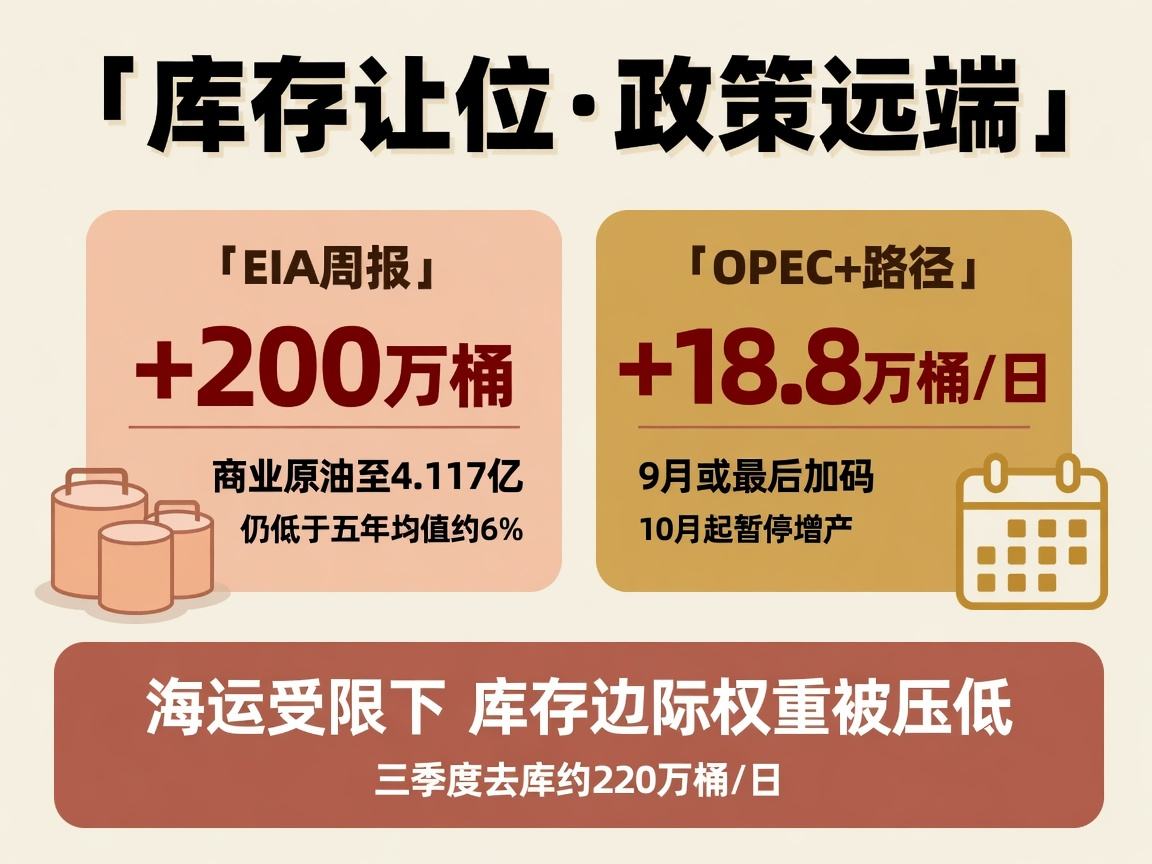 「库存让位·政策远端」

「EIA周报」

+200万桶

商业原油至4.117亿

仍低于五年均值约6%

「OPEC+路径」

+18.8万桶/日

9月或最后加码

10月起暂停增产

海运受限下 库存边际权重被压低

三季度去库约220万桶/日