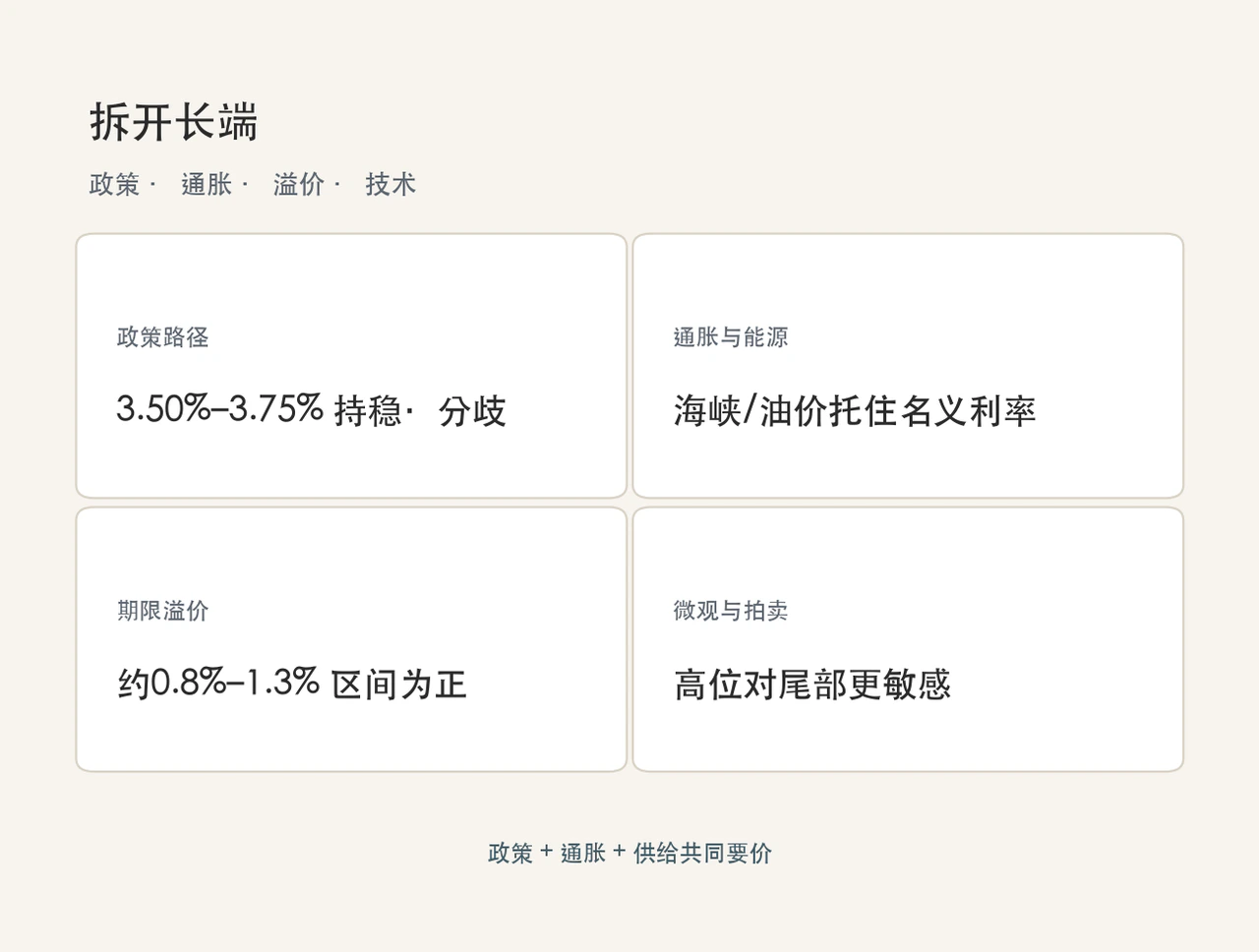 拆开长端

政策· 通胀· 溢价· 技术

政策路径

3.50%–3.75% 持稳· 分歧

通胀与能源

海峡/油价托住名义利率

期限溢价

约0.8%–1.3% 区间为正

微观与拍卖

高位对尾部更敏感

政策 + 通胀 + 供给共同要价