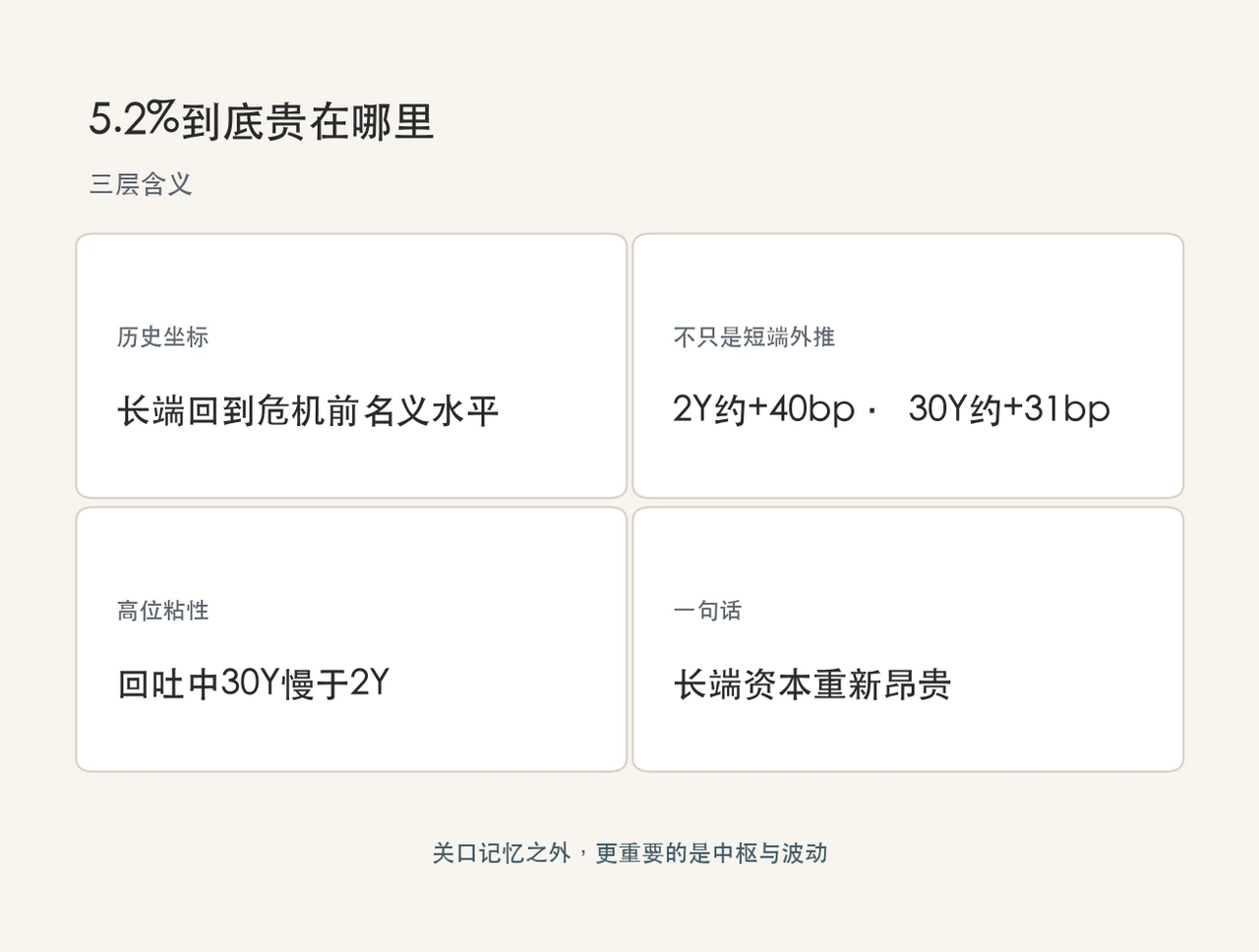 5.2%到底贵在哪里

三层含义

历史坐标

长端回到危机前名义水平

不只是短端外推

2Y约+40bp · 30Y约+31bp

高位粘性

回吐中30Y慢于2Y

一句话

长端资本重新昂贵

关口记忆之外，更重要的是中枢与波动